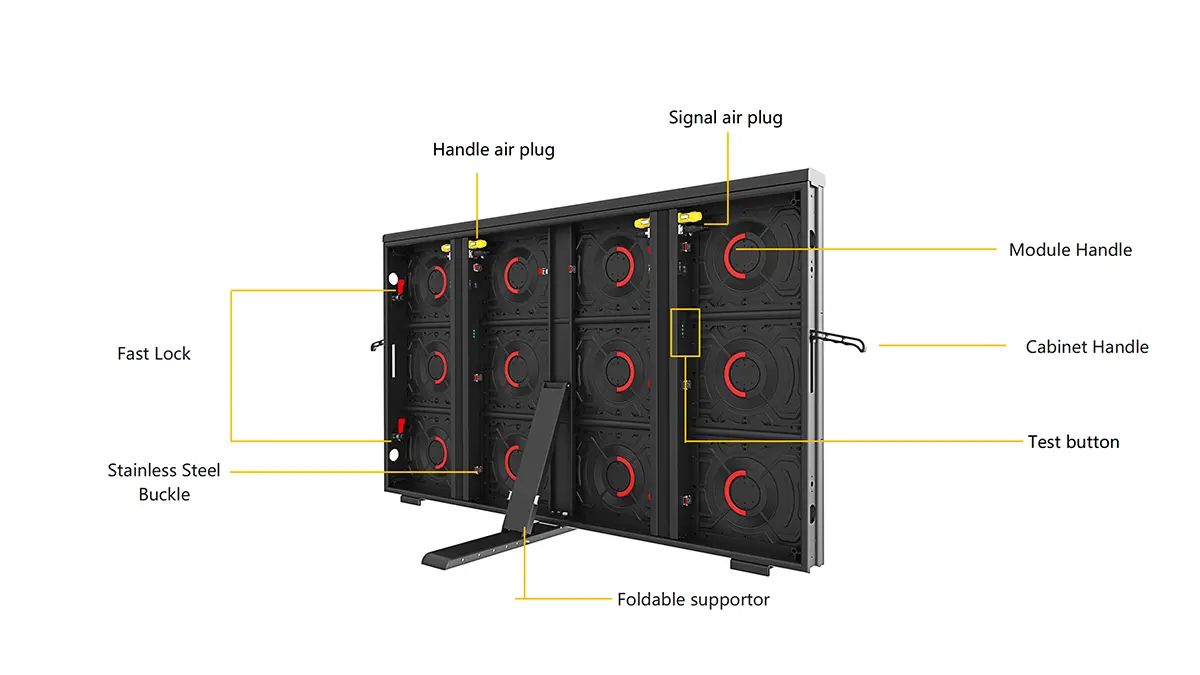 Signal air plug

Handle air plug

Module Handle

Fast Lock

Cabinet Handle

Test button

Stainless Steel Buckle

Foldable supportor