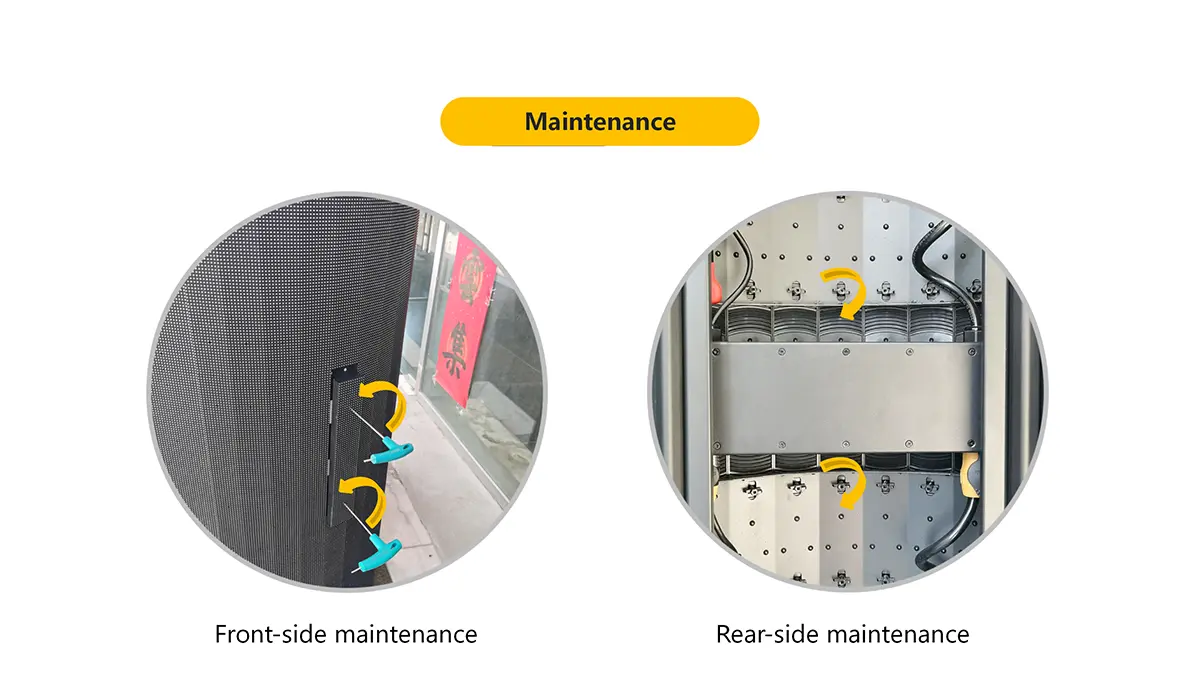 Maintenance

Front-side maintenance

Rear-side maintenance