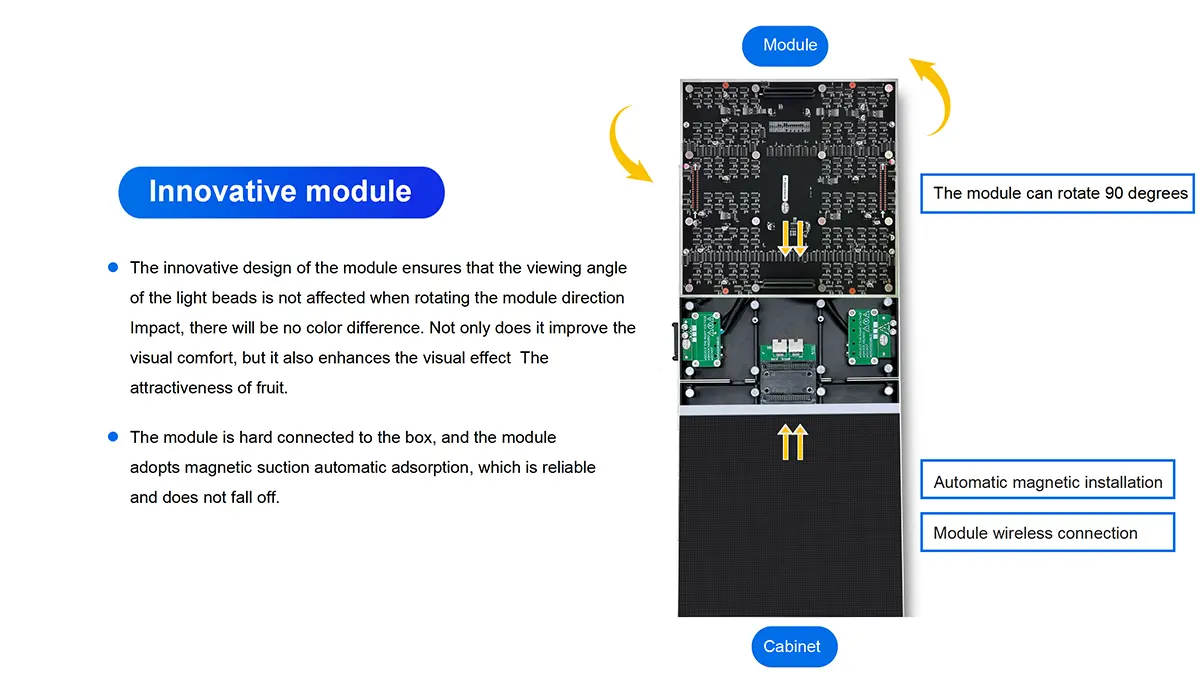 Innovative module

The innovative design of the module ensures that the viewing angle of the light beads is not affected when rotating the module direction Impact, there will be no color difference. Not only does it improve the visual comfort, but it also enhances the visual effect The attractiveness of fruit.

The module is hard connected to the box, and the module adopts magnetic suction automatic adsorption, which is reliable and does not fall off.

Module

The module can rotate 90 degrees

Automatic magnetic installation

Module wireless connection

Cabinet