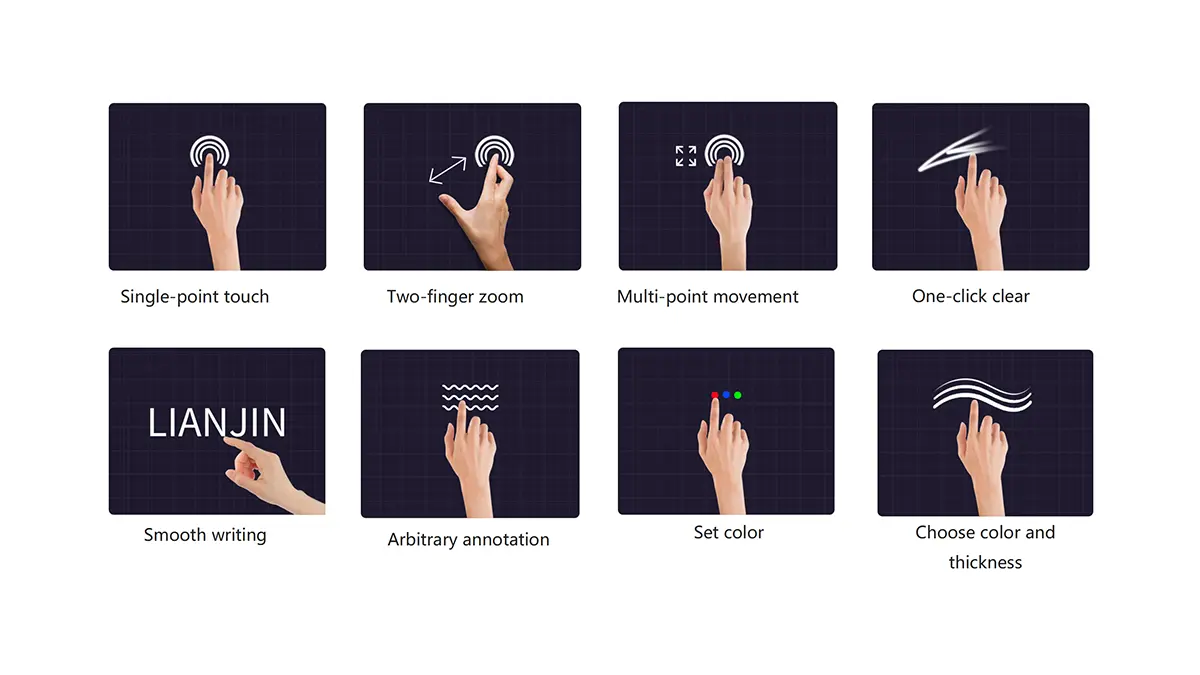 Single-point touch

Two-finger zoom

Multi-point movement

One-click clear

LIANJIN

Smooth writing

Arbitrary annotation

Set color

Choose color and thickness