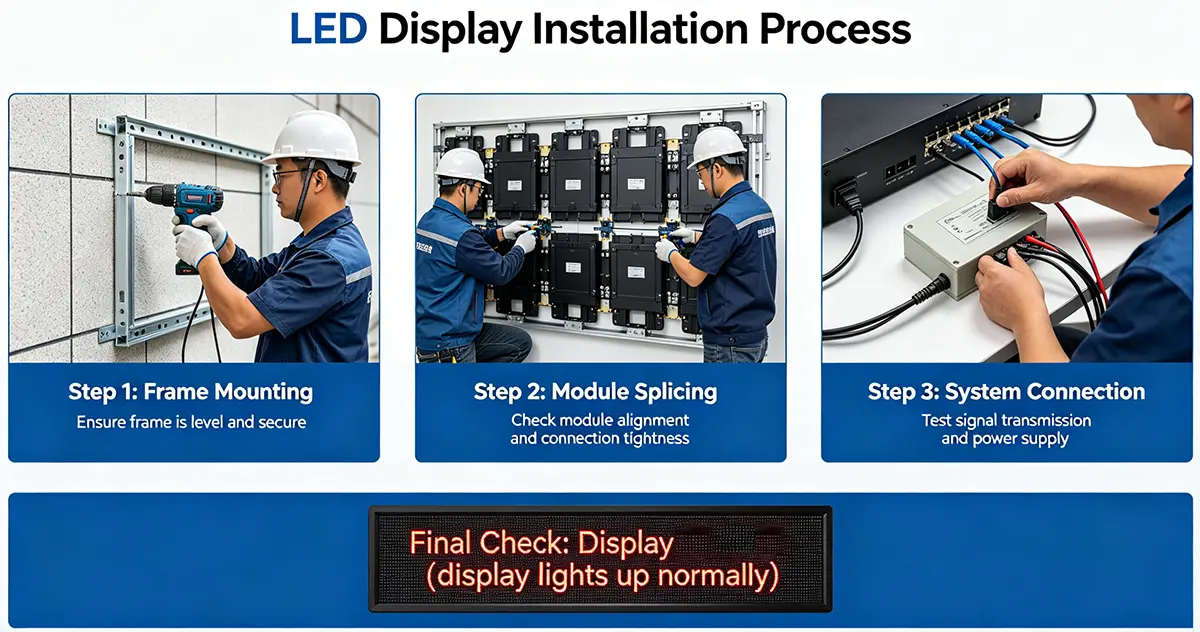 LED Display Installation Process

Step 1: Frame Mounting
Ensure frame is level and secure

Step 2: Module Splicing
Check module alignment and connection tightness

Step 3: System Connection
Test signal transmission and power supply

Final Check: Display
(display lights up normally)